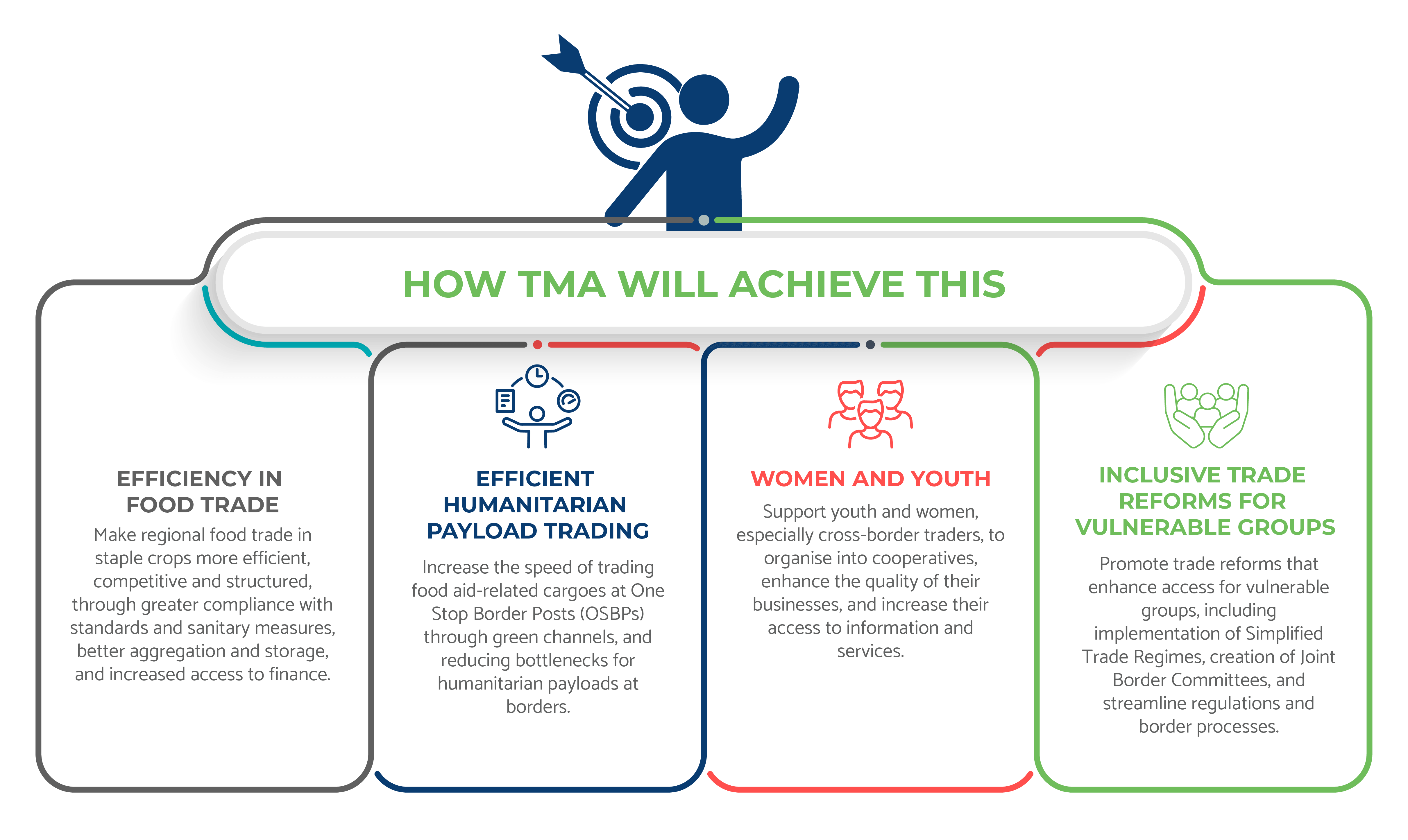 HOW TMA WILL ACHIEVE THIS

EFFICIENCY IN FOOD TRADE

Make regional food trade in staple crops more efficient, competitive and structured, through greater compliance with standards and sanitary measures, better aggregation and storage, and increased access to finance.

EFFICIENT HUMANITARIAN PAYLOAD TRADING

Increase the speed of trading food aid-related cargoes at One Stop Border Posts (OSBPs) through green channels, and reducing bottlenecks for humanitarian payloads at borders.

WOMEN AND YOUTH

Support youth and women, especially cross-border traders, to organise into cooperatives, enhance the quality of their businesses, and increase their access to information and services.

INCLUSIVE TRADE REFORMS FOR VULNERABLE GROUPS

Promote trade reforms that enhance access for vulnerable groups, including implementation of Simplified Trade Regimes, creation of Joint Border Committees, and streamline regulations and border processes.